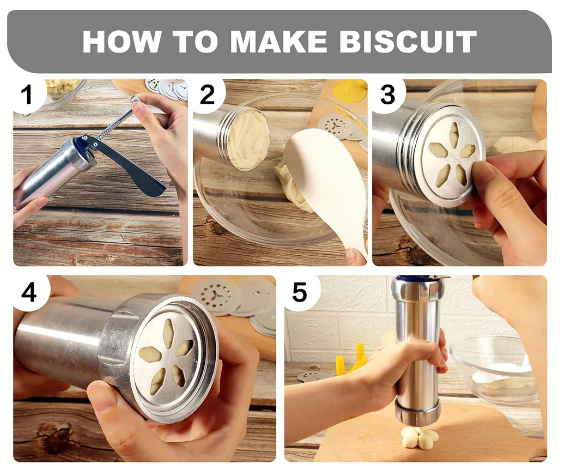 HOW TO MAKE BISCUIT

1

2

3

4

5