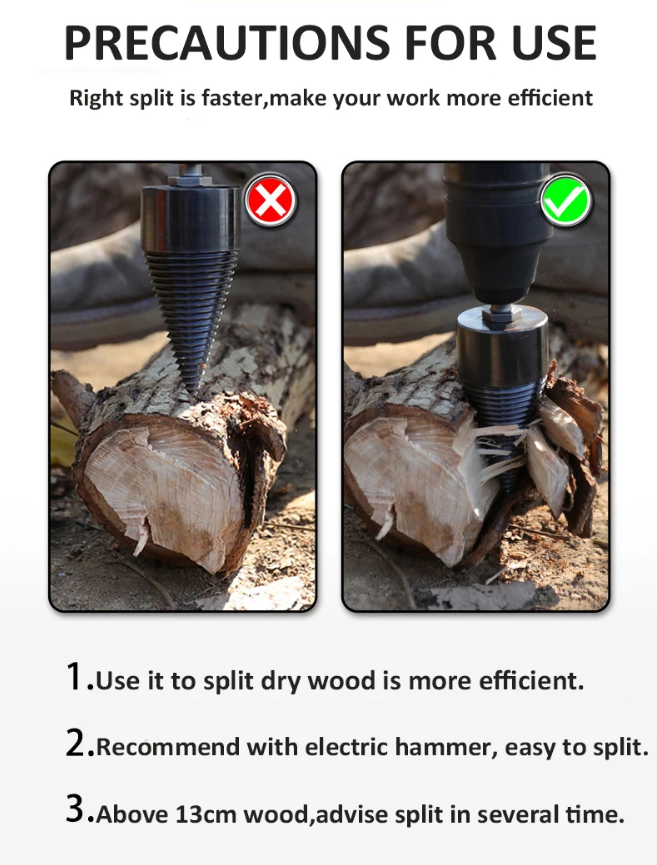 PRECAUTIONS FOR USE

Right split is faster,make your work more efficient

1.Use it to split dry wood is more efficient.

2.Recommend with electric hammer, easy to split.

3.Above 13cm wood,advise split in several time.